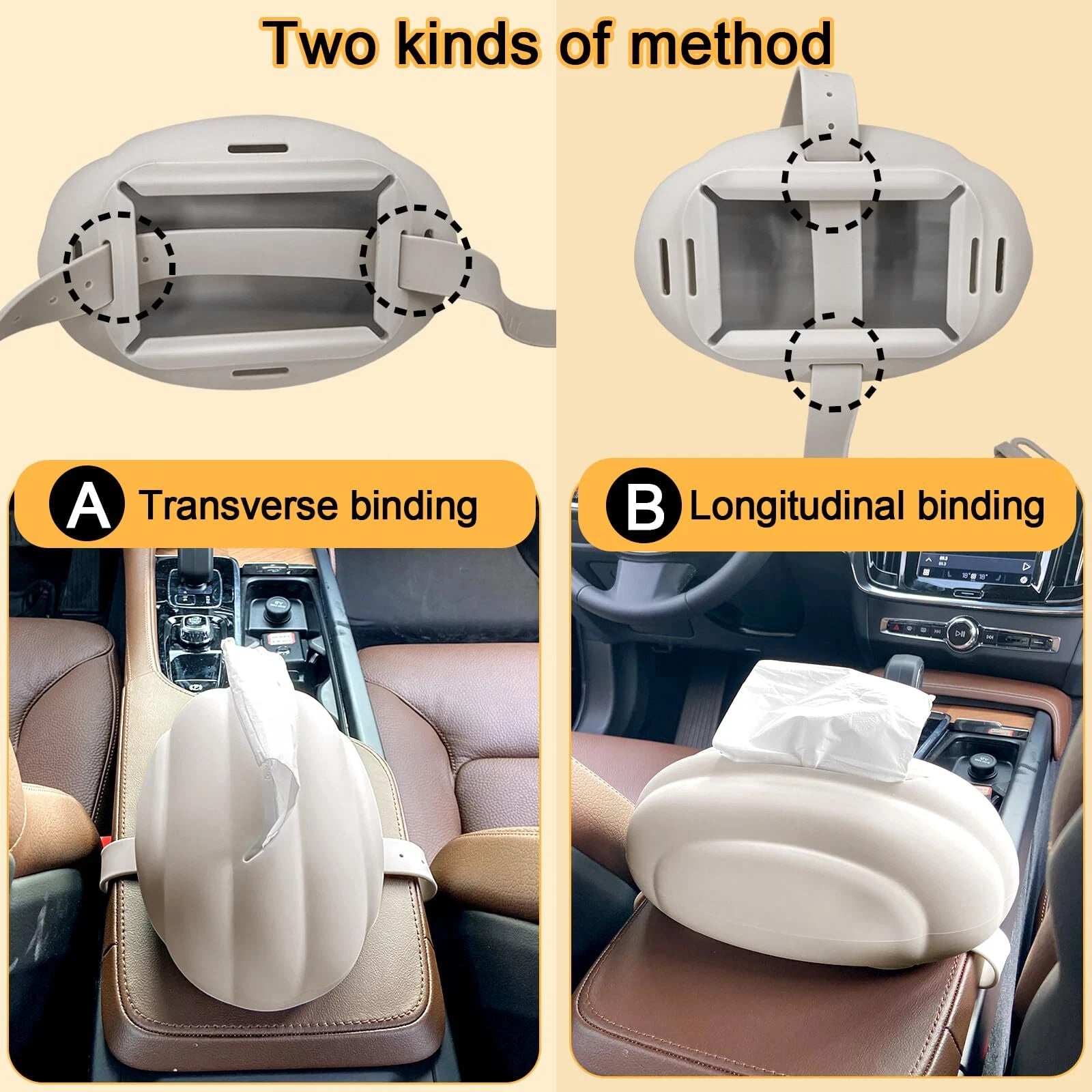 Two kinds of method

A Transverse binding

B Longitudinal binding