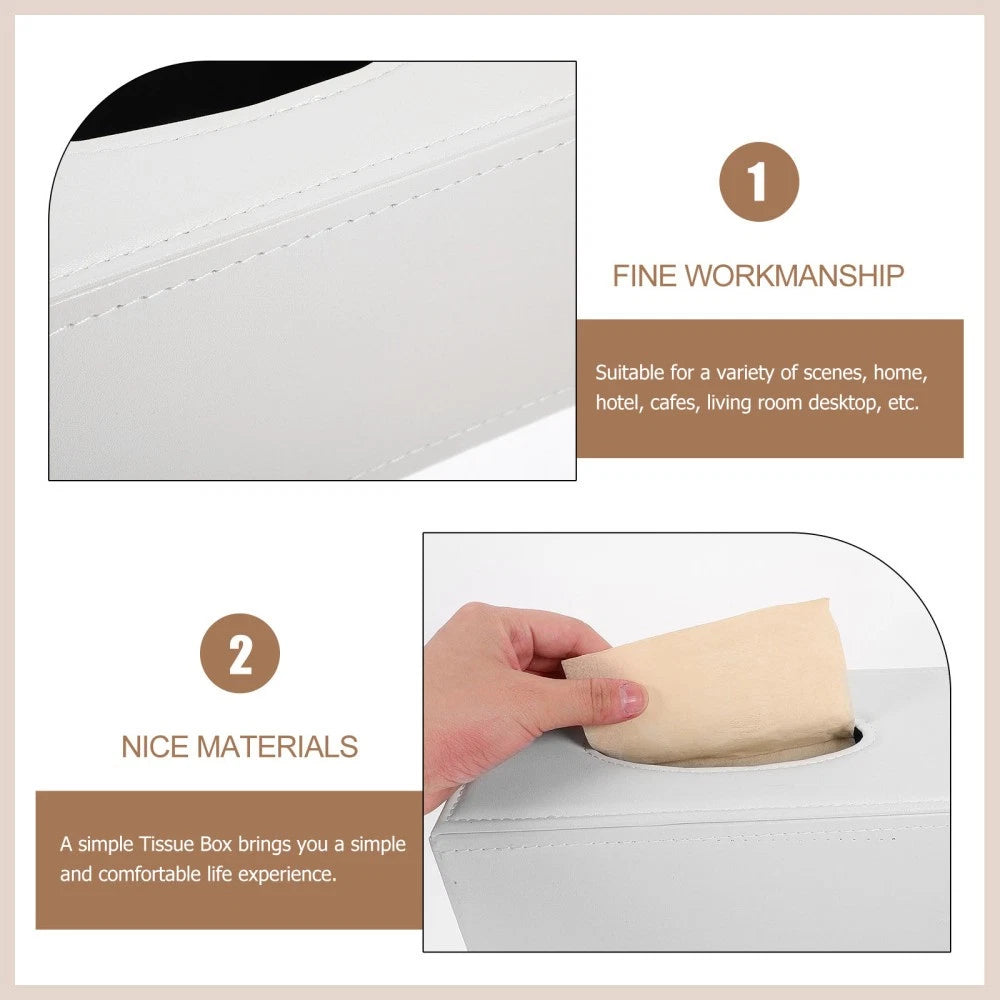 1

FINE WORKMANSHIP

Suitable for a variety of scenes, home, hotel, cafes, living room desktop, etc.

2

NICE MATERIALS

A simple Tissue Box brings you a simple and comfortable life experience.