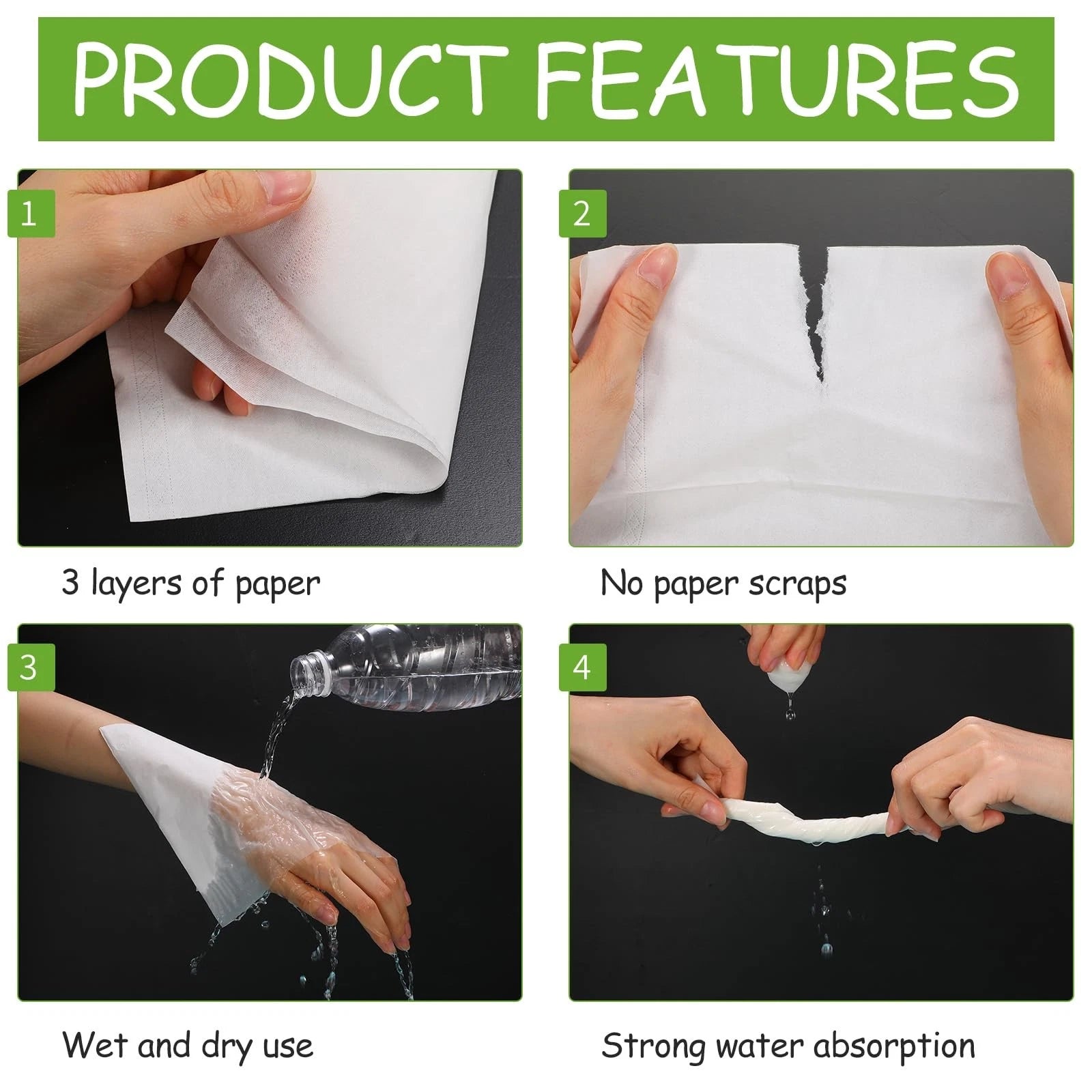 PRODUCT FEATURES

1

3 layers of paper

2

No paper scraps

3

Wet and dry use

4

Strong water absorption